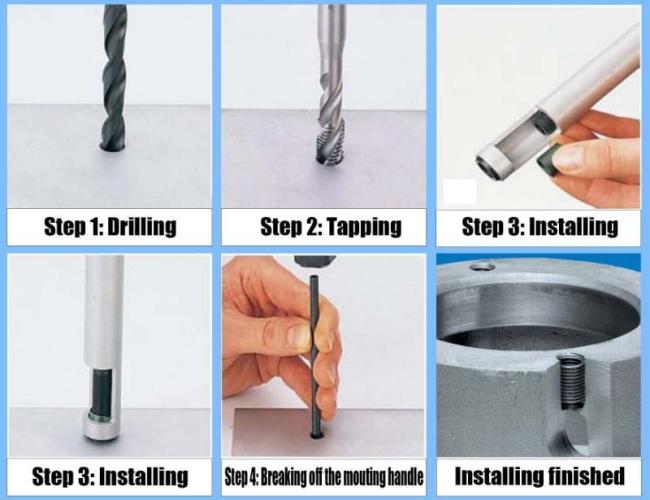 Step 1: Drilling

Step 2: Tapping

Step 3: Installing

Step 3: Installing

Step 4: Breaking off the mouting handle

Installing finished