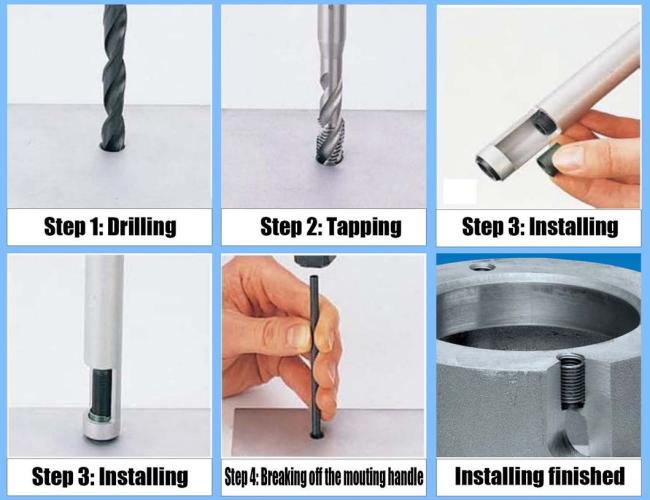 Step 1: Drilling

Step 2: Tapping

Step 3: Installing

Step 3: Installing

Step 4: Breaking off the mouting handle

Installing finished