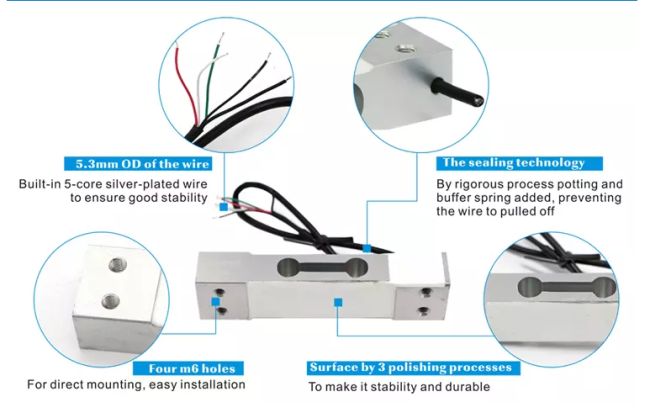 5.3mm OD of the wire

Built-in 5-core silver-plated wire to ensure good stability

The sealing technology

By rigorous process potting and buffer spring added, preventing the wire to pulled off

Four m6 holes

For direct mounting, easy installation

Surface by 3 polishing processes

To make it stability and durable