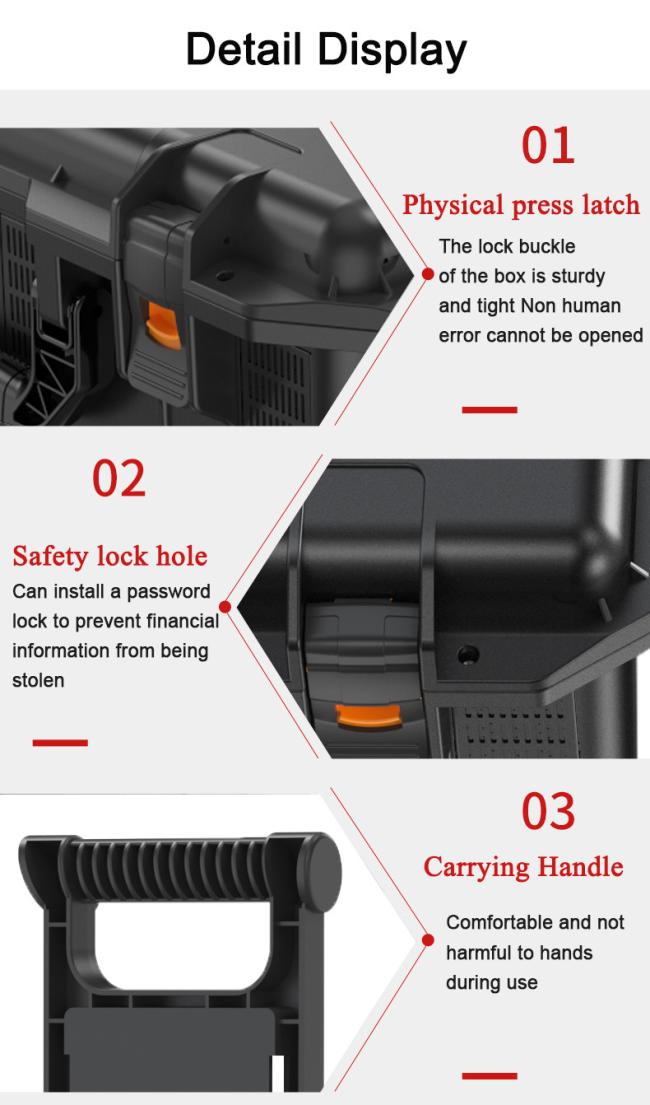 Detail Display

01

Physical press latch

The lock buckle of the box is sturdy and tight Non human error cannot be opened

02

Safety lock hole

Can install a password lock to prevent financial information from being stolen

03

Carrying Handle

Comfortable and not harmful to hands during use