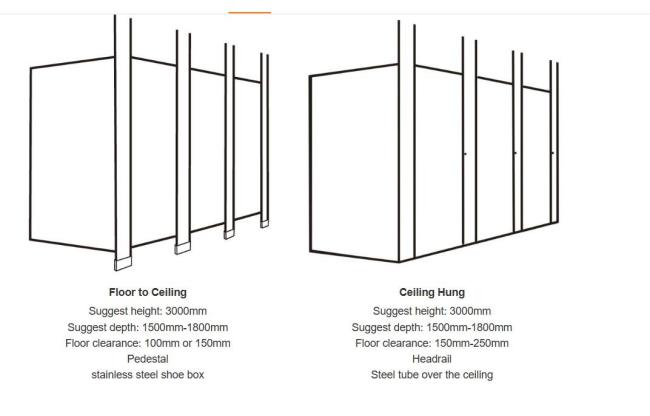 Floor to Ceiling
Suggest height: 3000mm
Suggest depth: 1500mm-1800mm
Floor clearance: 100mm or 150mm
Pedestal
stainless steel shoe box

Ceiling Hung
Suggest height: 3000mm
Suggest depth: 1500mm-1800mm
Floor clearance: 150mm-250mm
Headrail
Steel tube over the ceiling