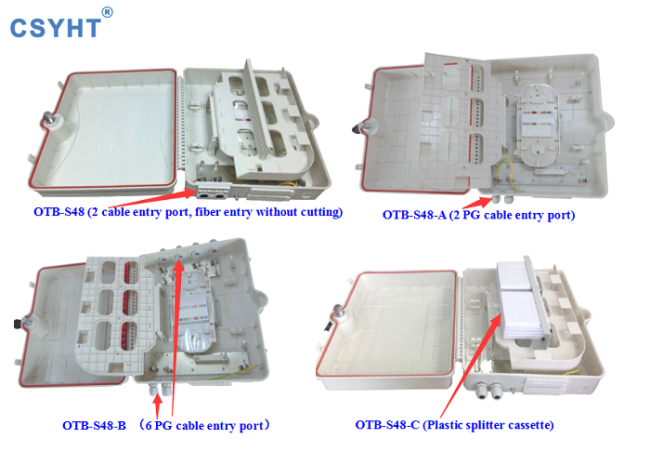 CSYHT®

OTB-S48 (2 cable entry port, fiber entry without cutting)

OTB-S48-A (2 PG cable entry port)

OTB-S48-B （6 PG cable entry port）

OTB-S48-C (Plastic splitter cassette)