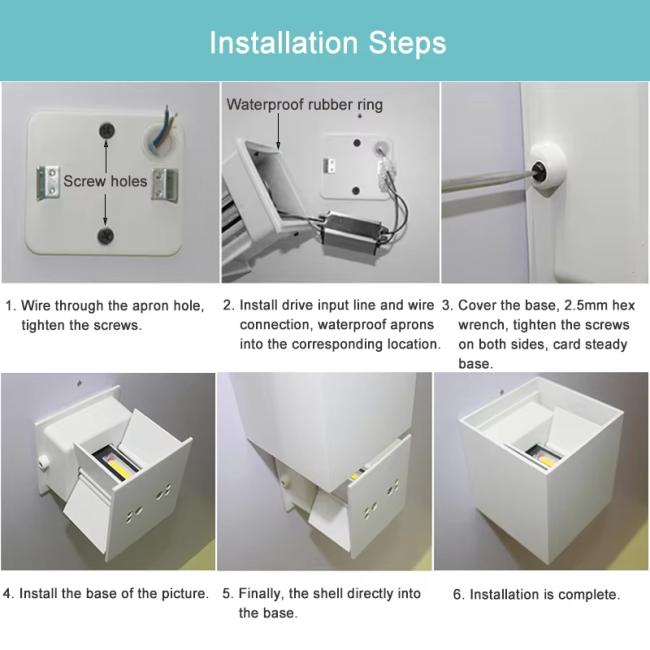 Installation Steps

Screw holes

Waterproof rubber ring

1. Wire through the apron hole, tighten the screws.

2. Install drive input line and wire connection, waterproof aprons into the corresponding location.

3. Cover the base, 2.5mm hex wrench, tighten the screws on both sides, card steady base.

4. Install the base of the picture.

5. Finally, the shell directly into the base.

6. Installation is complete.