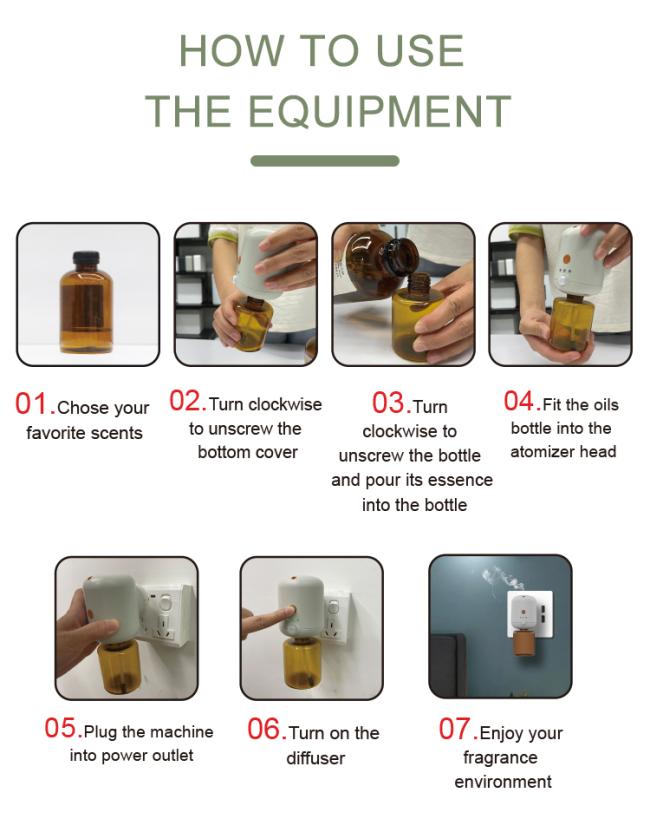 HOW TO USE
THE EQUIPMENT

01.Chose your favorite scents

02.Turn clockwise to unscrew the bottom cover

03.Turn clockwise to unscrew the bottle and pour its essence into the bottle

04.Fit the oils bottle into the atomizer head

05.Plug the machine into power outlet

06.Turn on the diffuser

07.Enjoy your fragrance environment