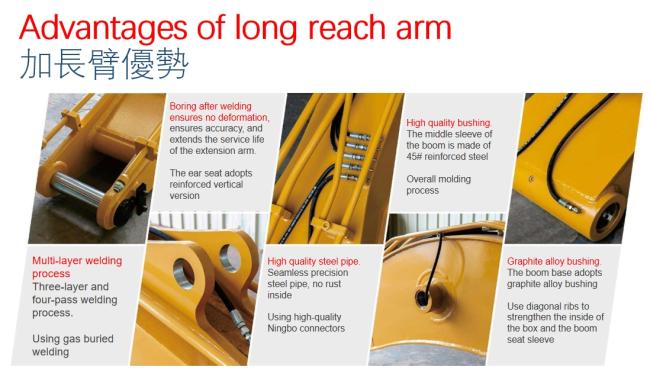 Advantages of long reach arm
加長臂優勢

Boring after welding ensures no deformation, ensures accuracy, and extends the service life of the extension arm.

The ear seat adopts reinforced vertical version

High quality bushing. The middle sleeve of the boom is made of 45# reinforced steel

Overall molding process

Multi-layer welding process
Three-layer and four-pass welding process.

Using gas buried welding

High quality steel pipe. Seamless precision steel pipe, no rust inside

Using high-quality Ningbo connectors

Graphite alloy bushing. The boom base adopts graphite alloy bushing

Use diagonal ribs to strengthen the inside of the box and the boom seat sleeve