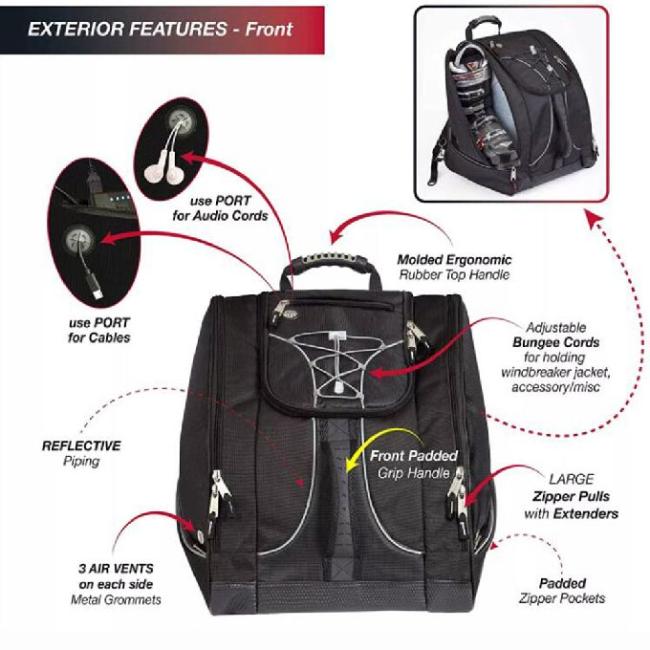 EXTERIOR FEATURES - Front

use PORT for Audio Cords

use PORT for Cables

Molded Ergonomic Rubber Top Handle

Adjustable Bungee Cords for holding windbreaker jacket, accessory/misc

REFLECTIVE Piping

Front Padded Grip Handle

LARGE Zipper Pulls with Extenders

3 AIR VENTS on each side Metal Grommets

Padded Zipper Pockets