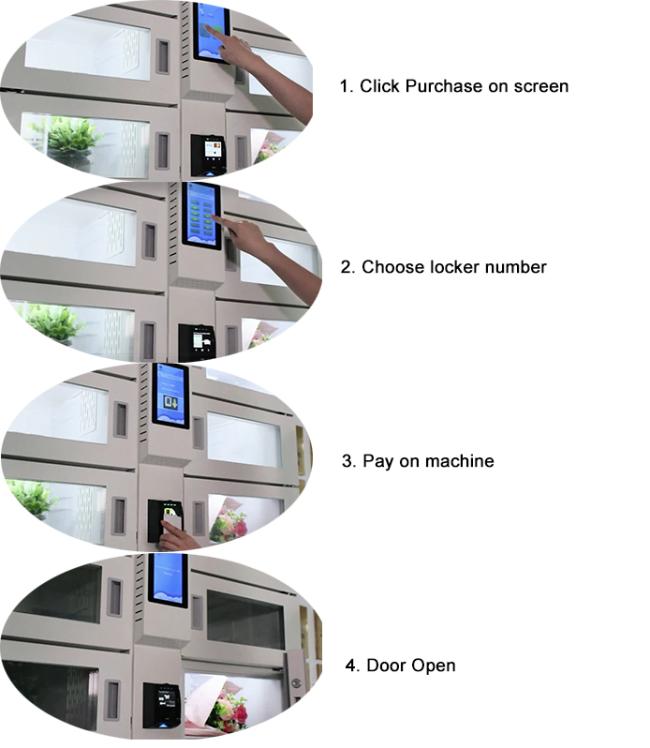 1. Click Purchase on screen

2. Choose locker number

3. Pay on machine

4. Door Open