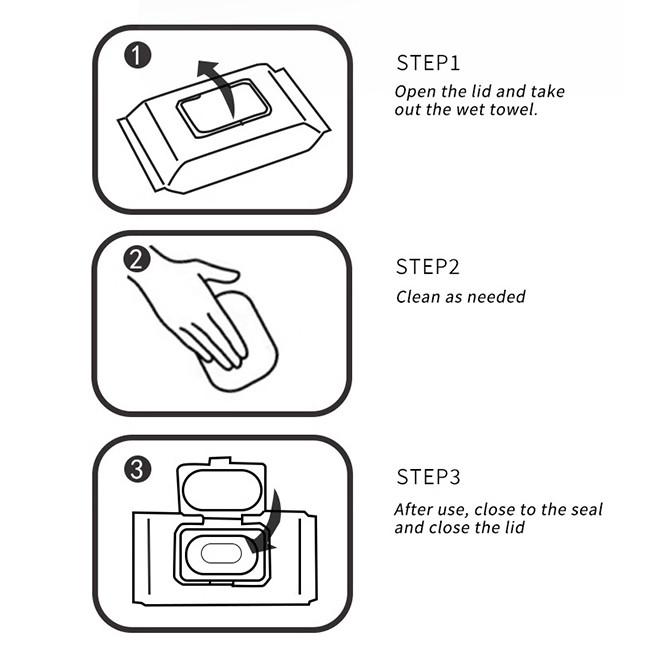 1

STEP1

Open the lid and take out the wet towel.

2

STEP2

Clean as needed

3

STEP3

After use, close to the seal and close the lid