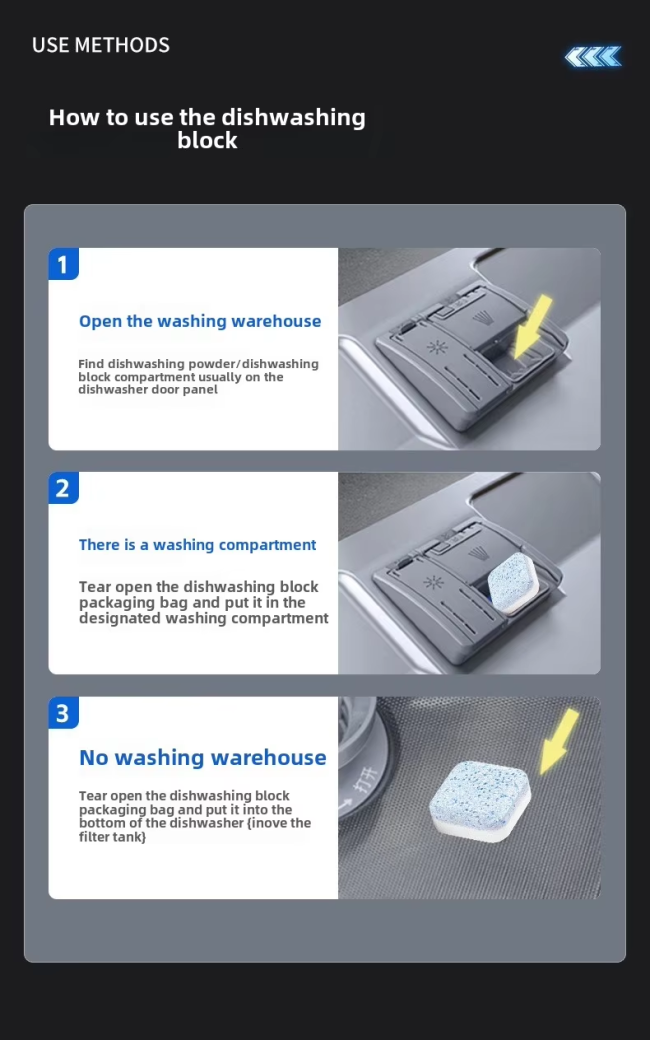 USE METHODS

How to use the dishwashing block

1

Open the washing warehouse

Find dishwashing powder/dishwashing block compartment usually on the dishwasher door panel

2

There is a washing compartment

Tear open the dishwashing block packaging bag and put it in the designated washing compartment

3

No washing warehouse

Tear open the dishwashing block packaging bag and put it into the bottom of the dishwasher {inove the filter tank}

打开