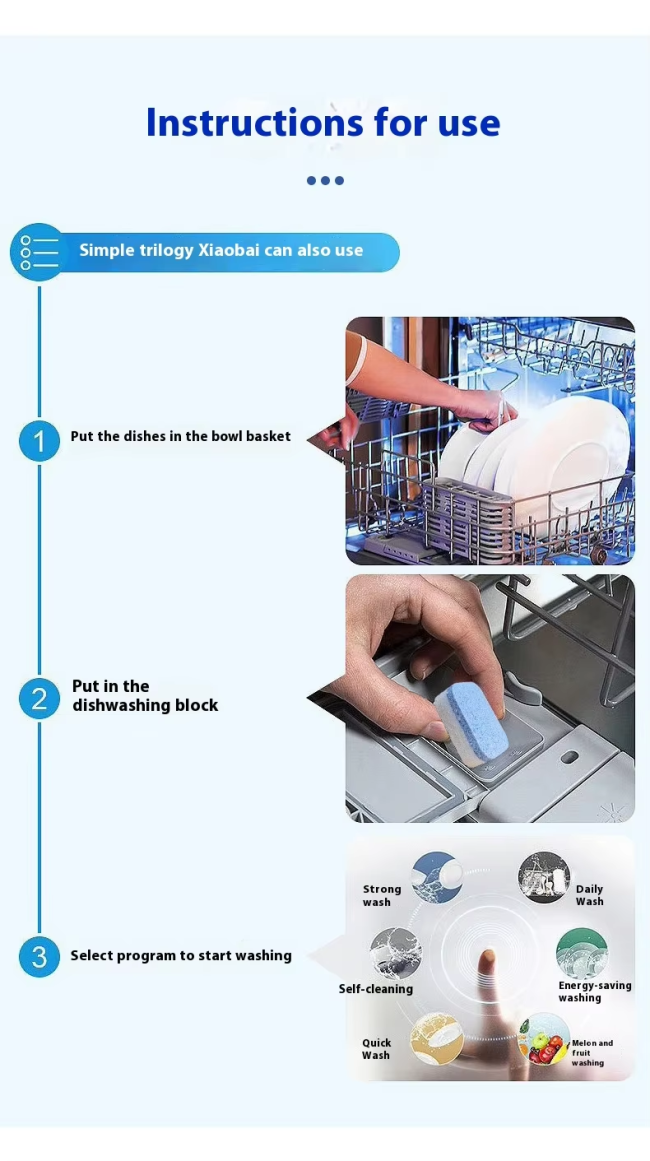 Instructions for use

Simple trilogy Xiaobai can also use

1 Put the dishes in the bowl basket

2 Put in the dishwashing block

3 Select program to start washing

Strong wash

Daily Wash

Self-cleaning

Energy-saving washing

Quick Wash

Melon and fruit washing