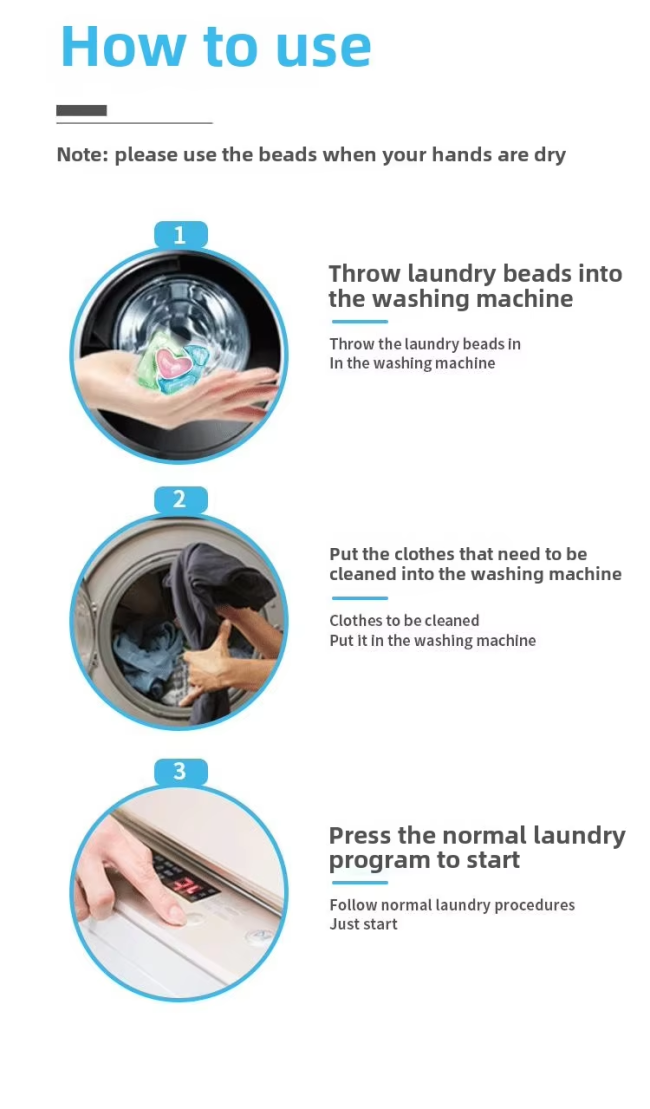 How to use

Note: please use the beads when your hands are dry

1

Throw laundry beads into the washing machine

Throw the laundry beads in
In the washing machine

2

Put the clothes that need to be cleaned into the washing machine

Clothes to be cleaned
Put it in the washing machine

3

Press the normal laundry program to start

Follow normal laundry procedures
Just start