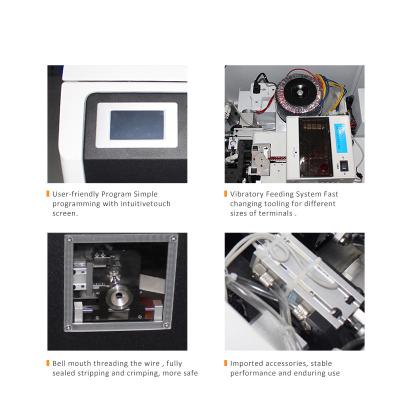 User-friendly Program Simple programming with intuitivetouch screen.

Vibratory Feeding System Fast changing tooling for different sizes of terminals .

Bell mouth threading the wire , fully sealed stripping and crimping, more safe

Imported accessories, stable performance and enduring use