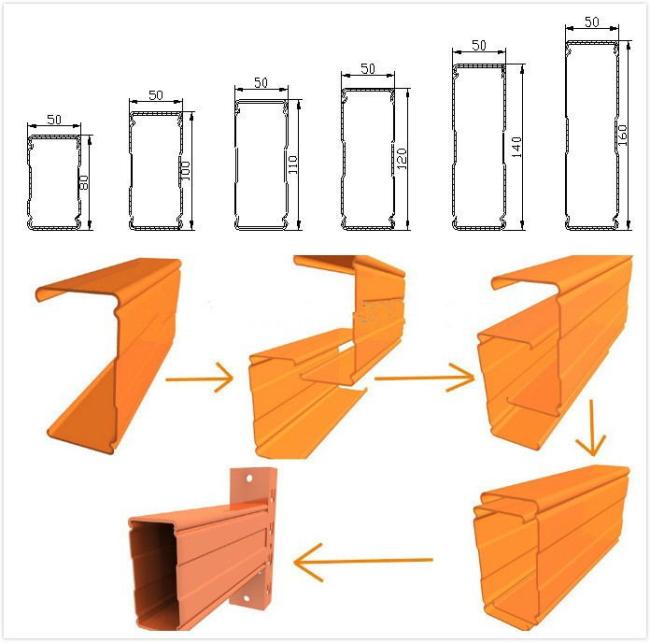 50
80
50
100
50
110
50
120
50
140
50
160