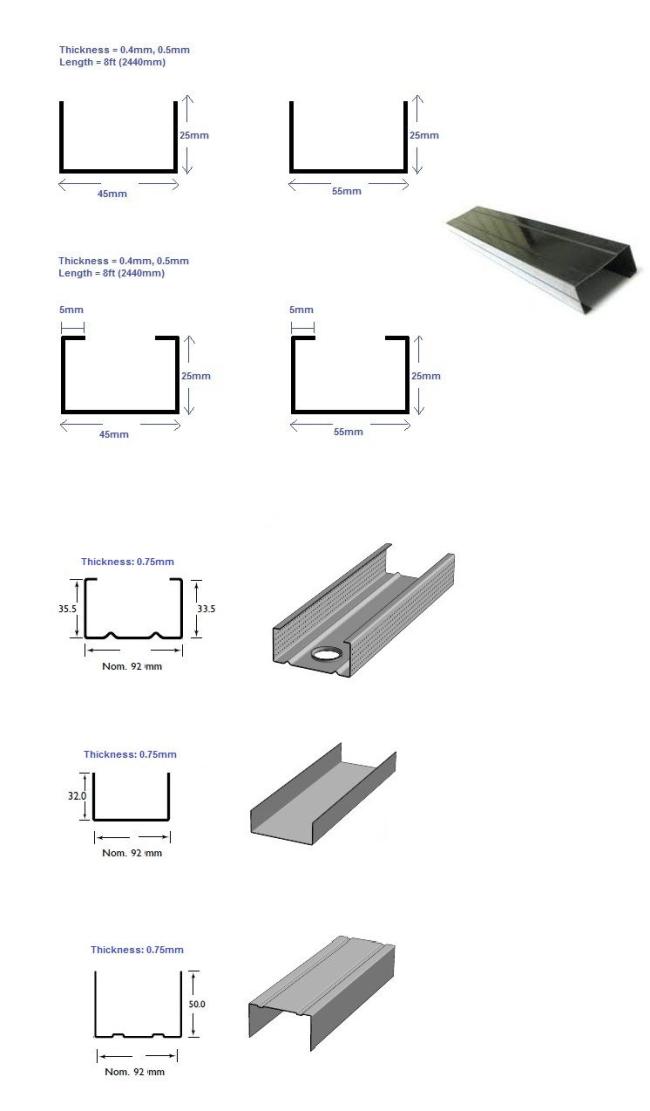 Thickness = 0.4mm, 0.5mm
Length = 8ft (2440mm)

25mm
45mm

25mm
55mm

Thickness = 0.4mm, 0.5mm
Length = 8ft (2440mm)

5mm
25mm
45mm

5mm
25mm
55mm

Thickness: 0.75mm
35.5
33.5
Nom. 92 mm

Thickness: 0.75mm
32.0
Nom. 92 mm

Thickness: 0.75mm
50.0
Nom. 92 mm