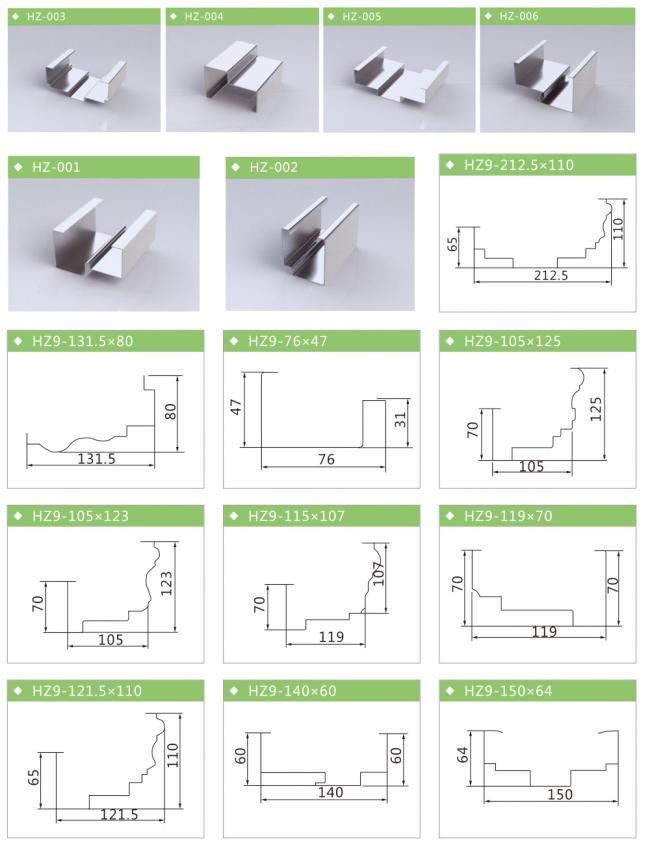 ◆ HZ-003

◆ HZ-004

◆ HZ-005

◆ HZ-006

◆ HZ-001

◆ HZ-002

◆ HZ9-212.5×110

65
110
212.5

◆ HZ9-131.5×80

80
131.5

◆ HZ9-76×47

47
31
76

◆ HZ9-105×125

70
125
105

◆ HZ9-105×123

70
123
105

◆ HZ9-115×107

70
107
119

◆ HZ9-119×70

70
70
119

◆ HZ9-121.5×110

65
110
121.5

◆ HZ9-140×60

60
60
140

◆ HZ9-150×64

64
150