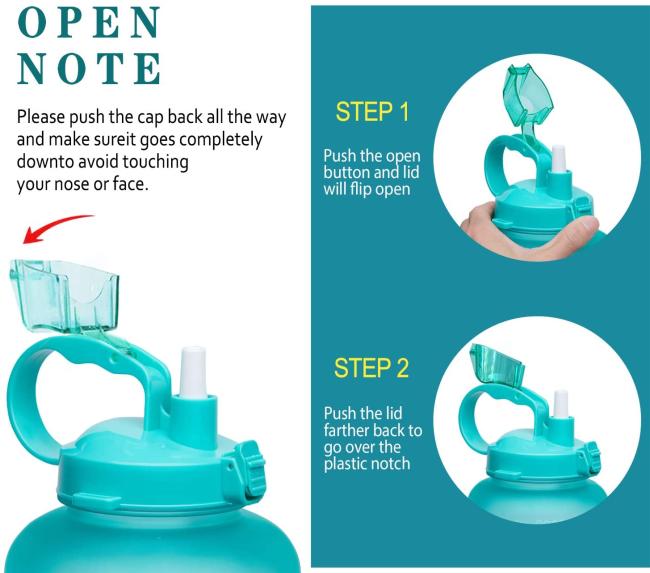 OPEN
NOTE

Please push the cap back all the way and make sureit goes completely downto avoid touching your nose or face.

STEP 1

Push the open button and lid will flip open

STEP 2

Push the lid farther back to go over the plastic notch