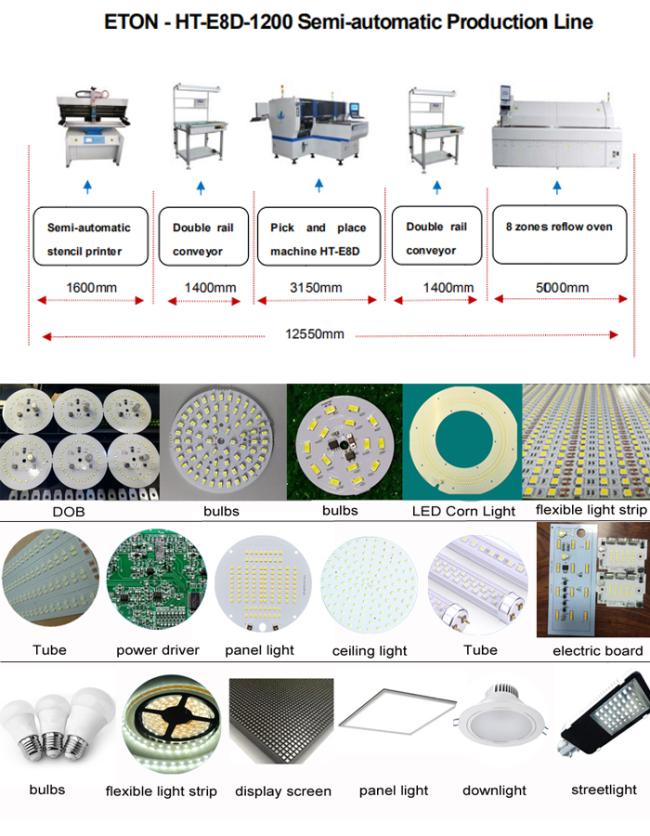 ETON - HT-E8D-1200 Semi-automatic Production Line

Semi-automatic stencil printer

Double rail conveyor

Pick and place machine HT-E8D

Double rail conveyor

8 zones reflow oven

1600mm

1400mm

3150mm

1400mm

5000mm

12550mm

DOB

bulbs

bulbs

LED Corn Light

flexible light strip

Tube

power driver

panel light

ceiling light

Tube

electric board

bulbs

flexible light strip

display screen

panel light

downlight

streetlight