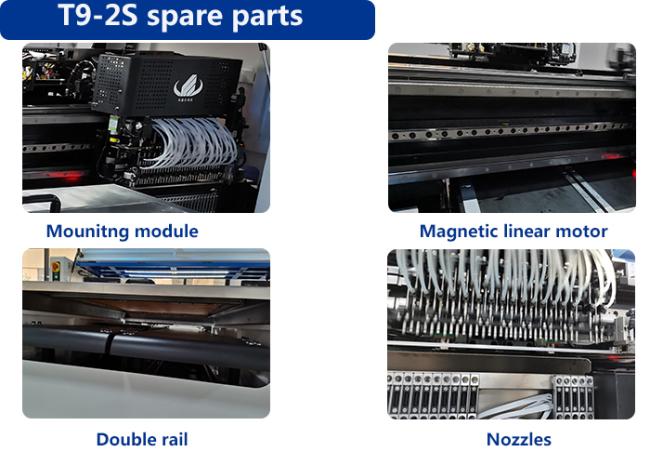 T9-2S spare parts

Mounitng module

Magnetic linear motor

Double rail

Nozzles