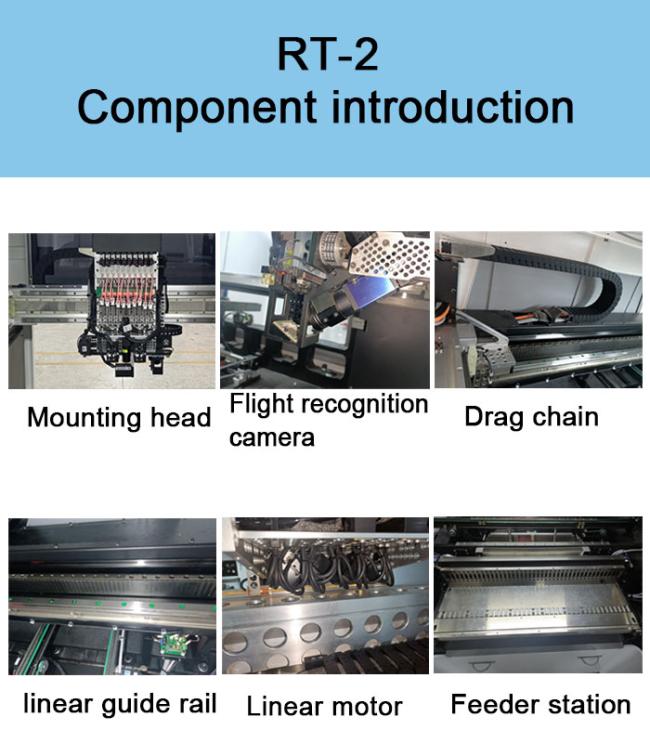 RT-2
Component introduction

Mounting head

Flight recognition camera

Drag chain

linear guide rail

Linear motor

Feeder station