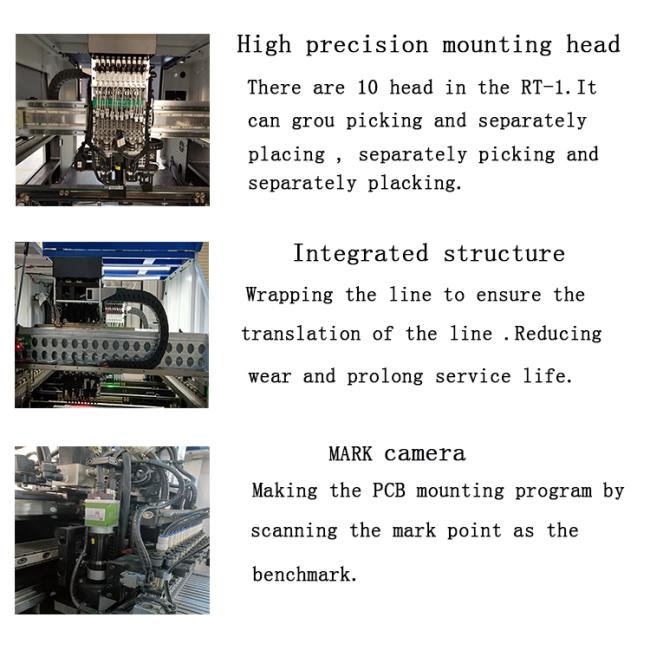 High precision mounting head

There are 10 head in the RT-1.It can grou picking and separately placing , separately picking and separately placking.

Integrated structure

Wrapping the line to ensure the translation of the line .Reducing wear and prolong service life.

MARK camera

Making the PCB mounting program by scanning the mark point as the benchmark.