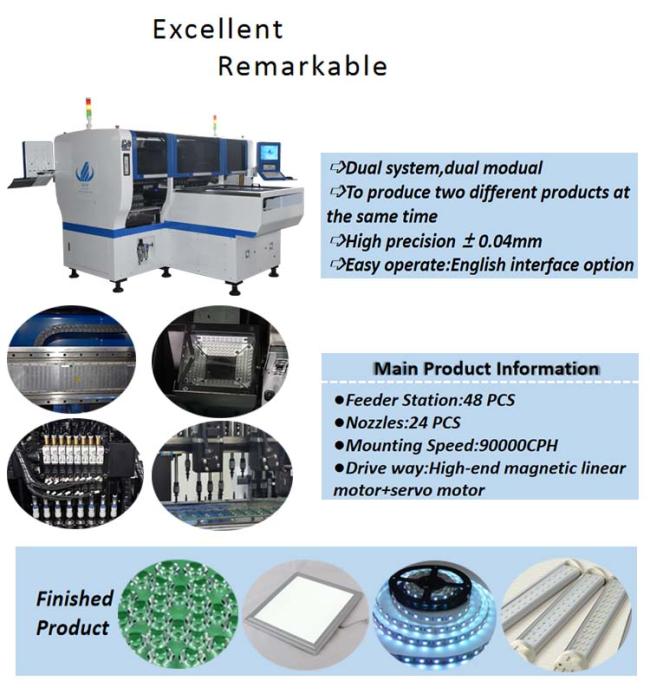 Excellent
Remarkable

➩Dual system,dual modual
➩To produce two different products at the same time
➩High precision ±0.04mm
➩Easy operate:English interface option

Main Product Information
●Feeder Station:48 PCS
●Nozzles:24 PCS
●Mounting Speed:90000CPH
●Drive way:High-end magnetic linear motor+servo motor

Finished Product