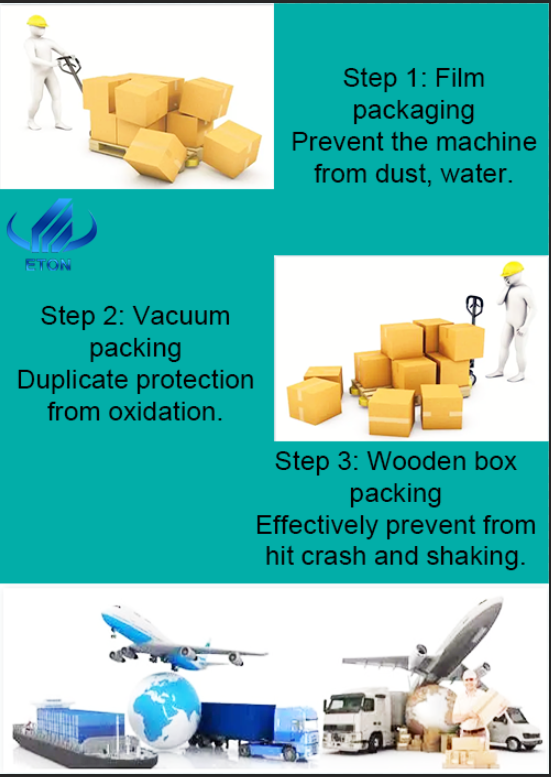 Step 1: Film packaging
Prevent the machine from dust, water.

ETON

Step 2: Vacuum packing
Duplicate protection from oxidation.

Step 3: Wooden box packing
Effectively prevent from hit crash and shaking.