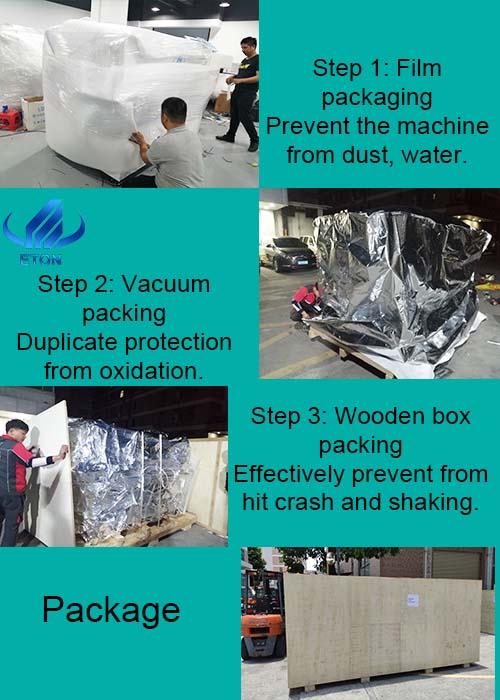 Step 1: Film packaging
Prevent the machine from dust, water.

ETON

Step 2: Vacuum packing
Duplicate protection from oxidation.

Step 3: Wooden box packing
Effectively prevent from hit crash and shaking.

Package