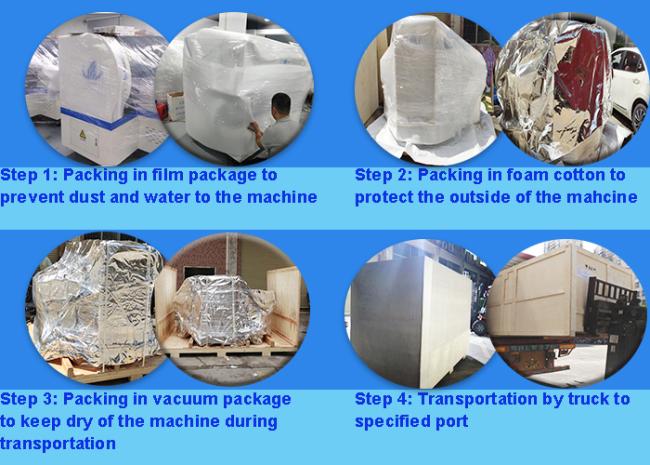 Step 1: Packing in film package to prevent dust and water to the machine

Step 2: Packing in foam cotton to protect the outside of the mahcine

Step 3: Packing in vacuum package to keep dry of the machine during transportation

Step 4: Transportation by truck to specified port