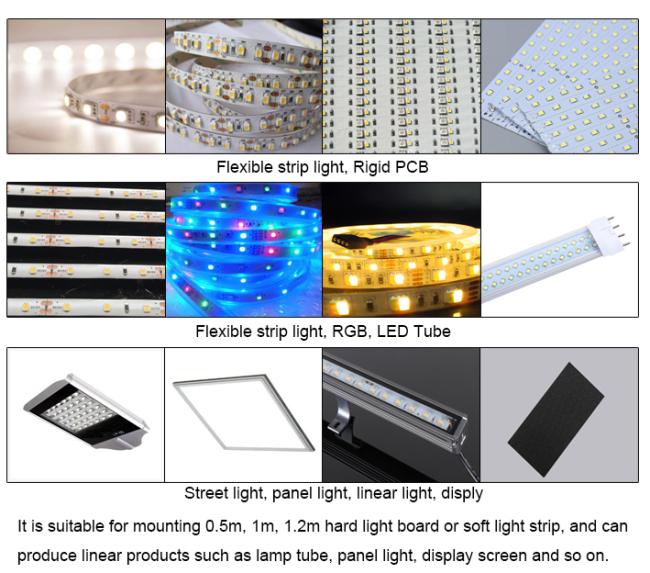 Flexible strip light, Rigid PCB

Flexible strip light, RGB, LED Tube

Street light, panel light, linear light, disply

It is suitable for mounting 0.5m, 1m, 1.2m hard light board or soft light strip, and can produce linear products such as lamp tube, panel light, display screen and so on.