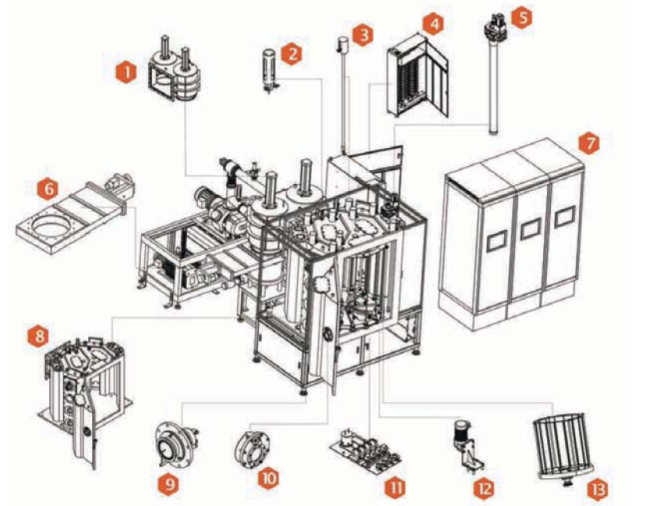 1
2
3
4
5
6
7
8
9
10
11
12
13