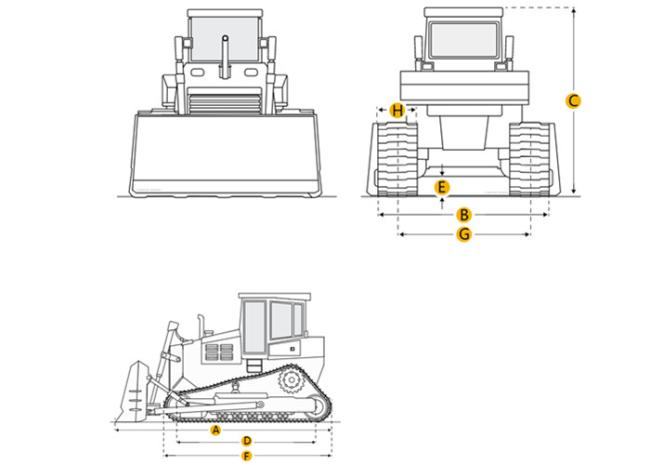 H
C
E
B
G
A
D
F