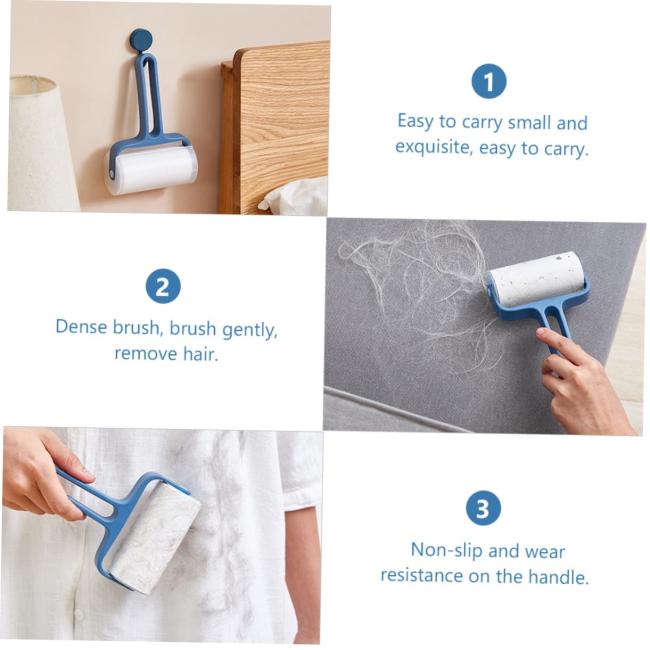 1

Easy to carry small and exquisite, easy to carry.

2

Dense brush, brush gently, remove hair.

3

Non-slip and wear resistance on the handle.