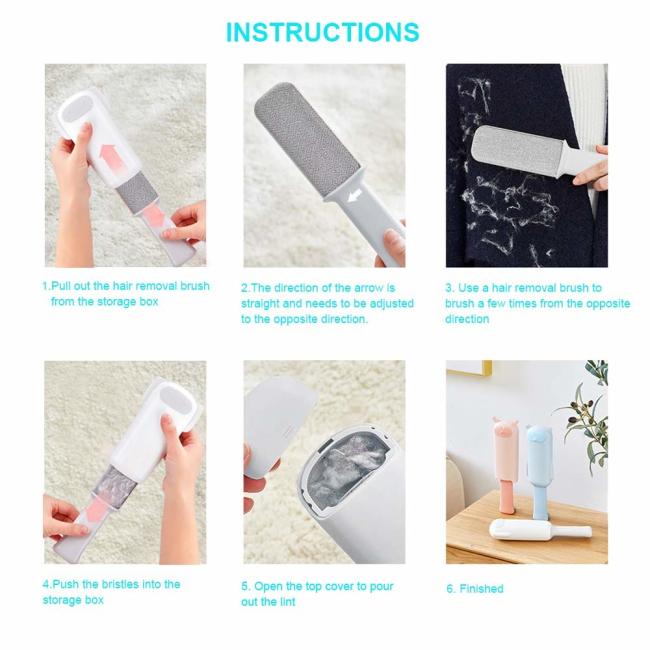 INSTRUCTIONS

1.Pull out the hair removal brush from the storage box

2.The direction of the arrow is straight and needs to be adjusted to the opposite direction.

3. Use a hair removal brush to brush a few times from the opposite direction

4.Push the bristles into the storage box

5. Open the top cover to pour out the lint

6. Finished