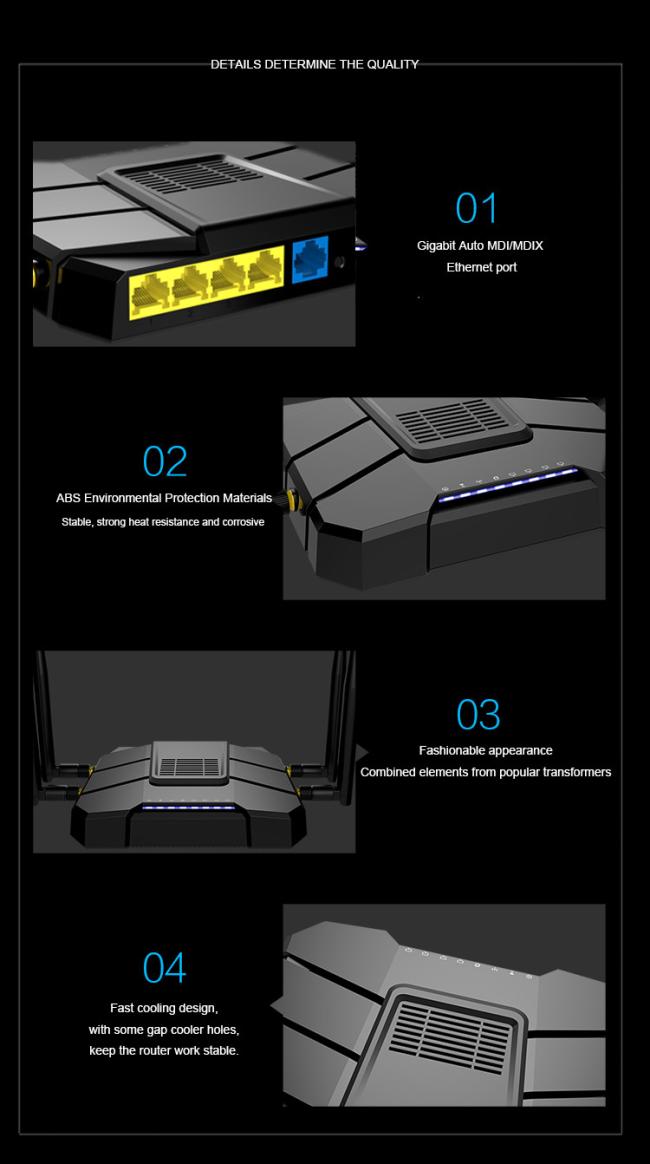 DETAILS DETERMINE THE QUALITY

01
Gigabit Auto MDI/MDIX
Ethernet port

02
ABS Environmental Protection Materials
Stable, strong heat resistance and corrosive

03
Fashionable appearance
Combined elements from popular transformers

04
Fast cooling design,
with some gap cooler holes,
keep the router work stable.