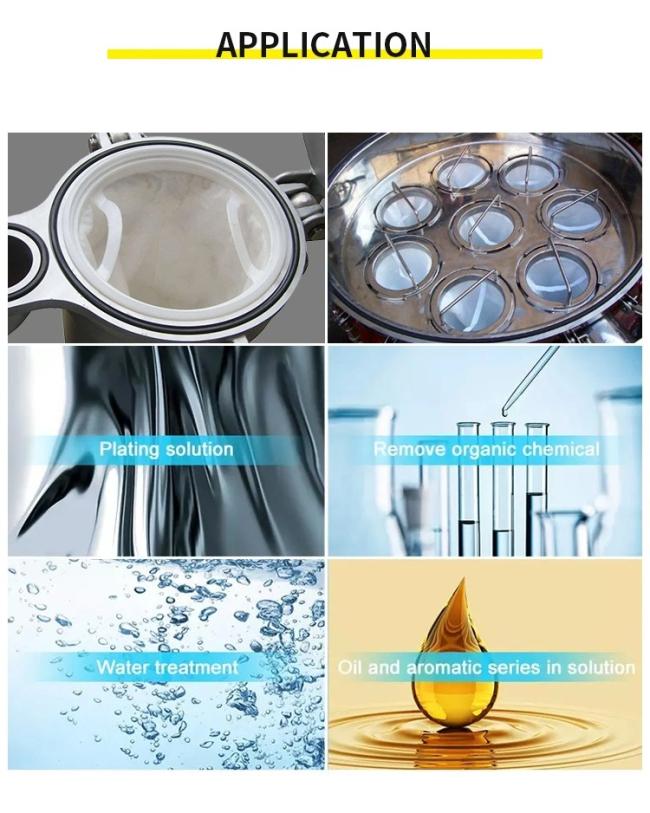 APPLICATION

Plating solution

Remove organic chemical

Water treatment

Oil and aromatic series in solution