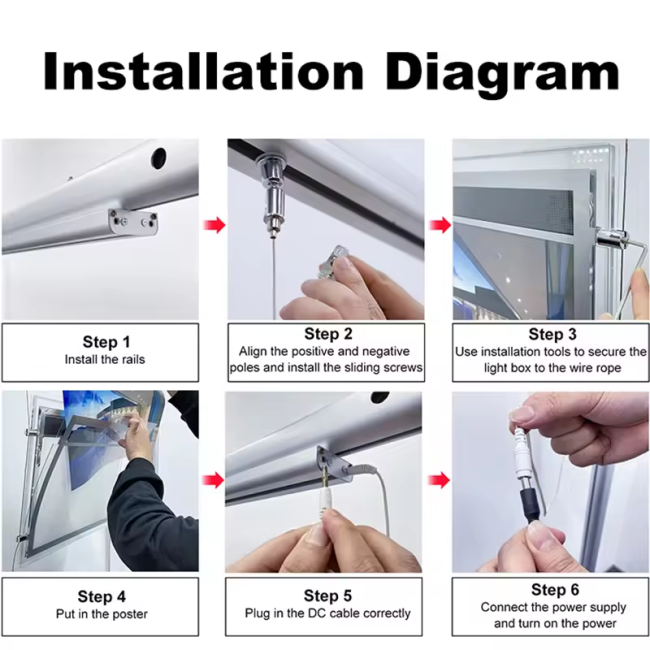 Installation Diagram

Step 1
Install the rails

Step 2
Align the positive and negative poles and install the sliding screws

Step 3
Use installation tools to secure the light box to the wire rope

Step 4
Put in the poster

Step 5
Plug in the DC cable correctly

Step 6
Connect the power supply and turn on the power