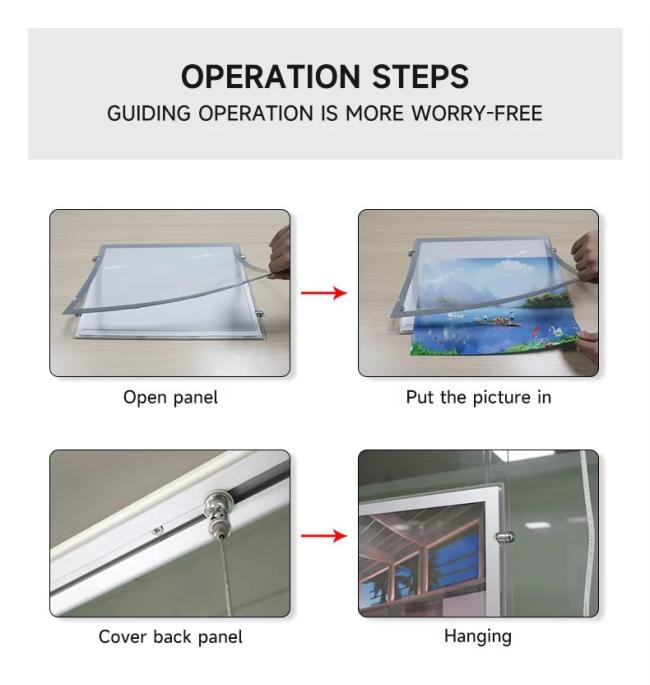 OPERATION STEPS
GUIDING OPERATION IS MORE WORRY-FREE

Open panel

Put the picture in

Cover back panel

Hanging