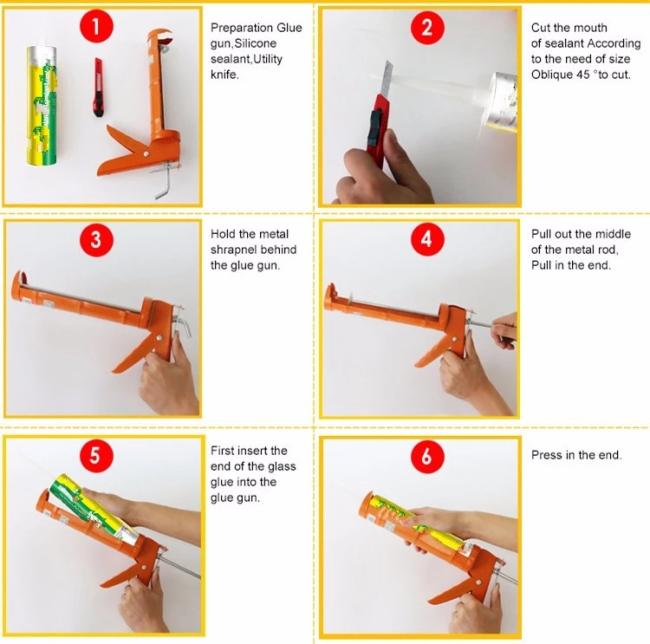 1

Preparation Glue gun,Silicone sealant,Utility knife.

2

Cut the mouth of sealant According to the need of size Oblique 45 °to cut.

3

Hold the metal shrapnel behind the glue gun.

4

Pull out the middle of the metal rod, Pull in the end.

5

First insert the end of the glass glue into the glue gun.

6

Press in the end.