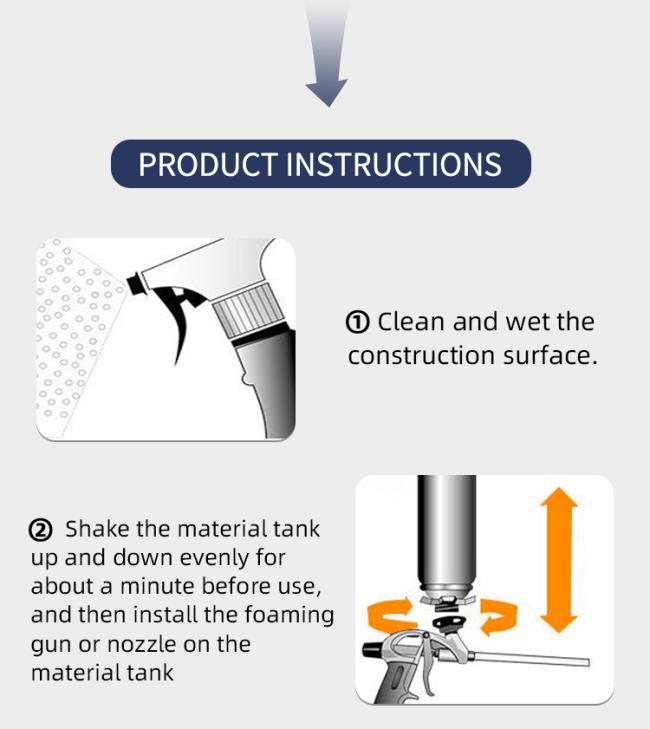 PRODUCT INSTRUCTIONS

① Clean and wet the construction surface.

② Shake the material tank up and down evenly for about a minute before use, and then install the foaming gun or nozzle on the material tank