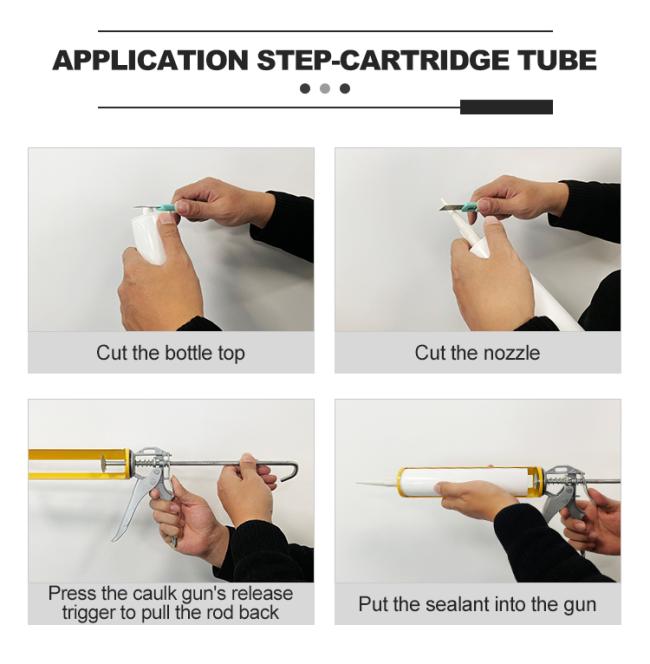 APPLICATION STEP-CARTRIDGE TUBE

Cut the bottle top

Cut the nozzle

Press the caulk gun's release trigger to pull the rod back

Put the sealant into the gun