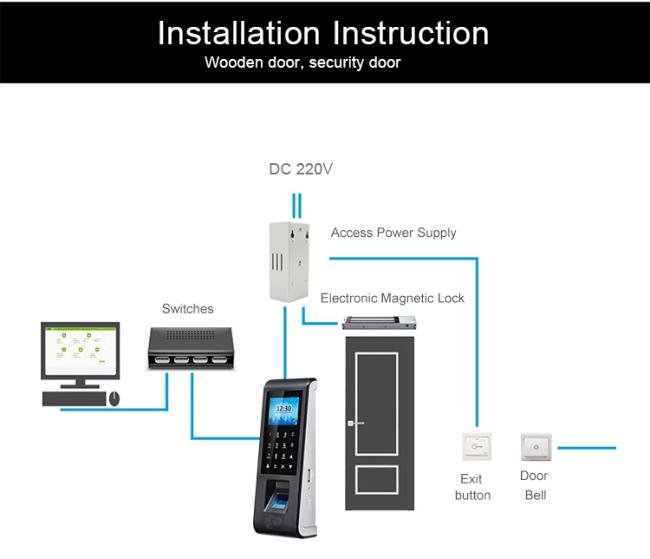 Installation Instruction
Wooden door, security door

DC 220V

Access Power Supply

Electronic Magnetic Lock

Switches

12:30

Exit button

Door Bell