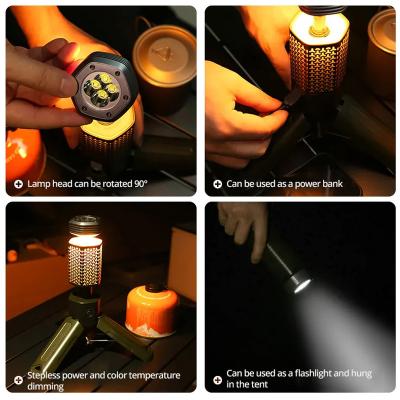 Lamp head can be rotated 90°

Can be used as a power bank

Stepless power and color temperature dimming

Can be used as a flashlight and hung in the tent