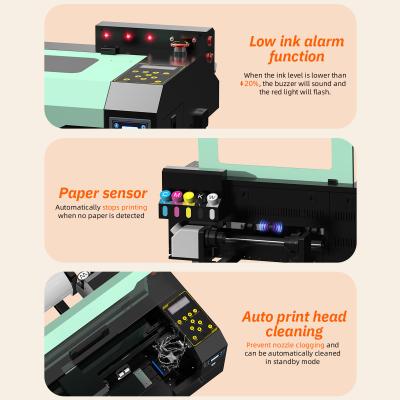 Low ink alarm function

When the ink level is lower than ↓20%, the buzzer will sound and the red light will flash.

Paper sensor

Automatically stops printing when no paper is detected

C M Y K W

Auto print head cleaning

Prevent nozzle clogging and can be automatically cleaned in standby mode