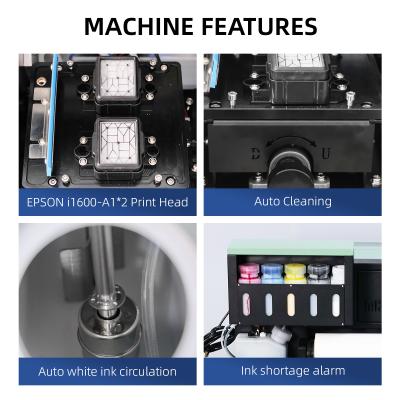 MACHINE FEATURES

D U

EPSON i1600-A1*2 Print Head

Auto Cleaning

Auto white ink circulation

Ink shortage alarm