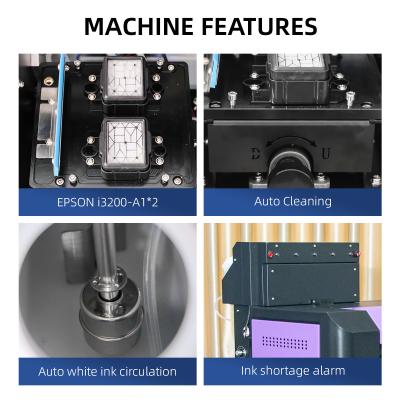 MACHINE FEATURES

EPSON i3200-A1*2

D U

Auto Cleaning

Auto white ink circulation

Ink shortage alarm