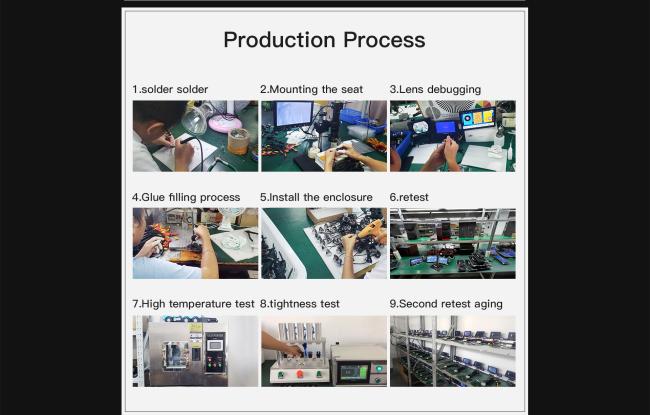 Production Process

1.solder solder

2.Mounting the seat

3.Lens debugging

4.Glue filling process

5.Install the enclosure

6.retest

7.High temperature test

8.tightness test

9.Second retest aging