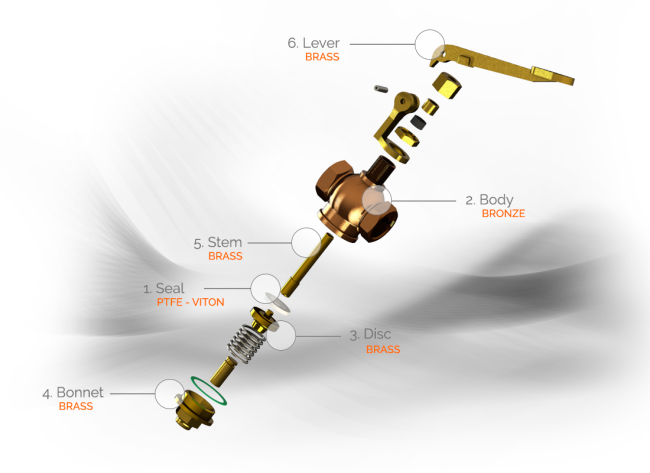 6. Lever
BRASS

2. Body
BRONZE

5. Stem
BRASS

1. Seal
PTFE - VITON

3. Disc
BRASS

4. Bonnet
BRASS