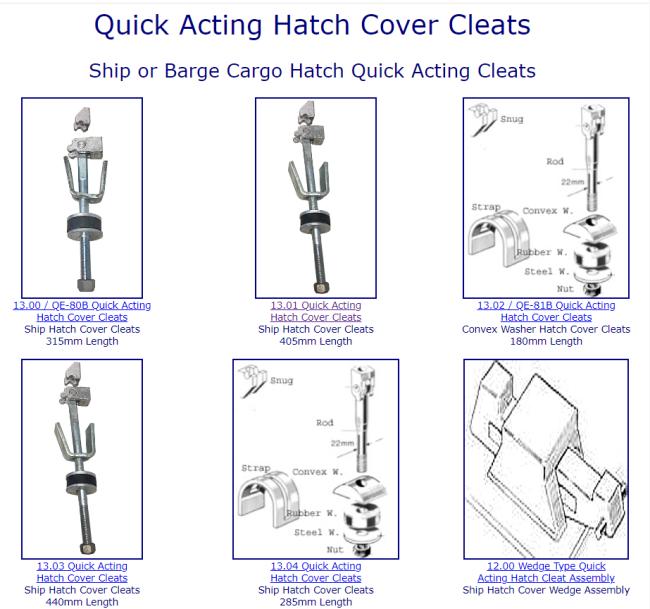 Quick Acting Hatch Cover Cleats

Ship or Barge Cargo Hatch Quick Acting Cleats

13.00 / QE-80B Quick Acting Hatch Cover Cleats
Ship Hatch Cover Cleats
315mm Length

13.01 Quick Acting Hatch Cover Cleats
Ship Hatch Cover Cleats
405mm Length

Snug
Rod
22mm
Strap
Convex W.
Rubber W.
Steel W.
Nut

13.02 / QE-81B Quick Acting Hatch Cover Cleats
Convex Washer Hatch Cover Cleats
180mm Length

13.03 Quick Acting Hatch Cover Cleats
Ship Hatch Cover Cleats
440mm Length

Snug
Rod
22mm
Strap
Convex W.
Rubber W.
Steel W.
Nut

13.04 Quick Acting Hatch Cover Cleats
Ship Hatch Cover Cleats
285mm Length

12.00 Wedge Type Quick Acting Hatch Cleat Assembly
Ship Hatch Cover Wedge Assembly