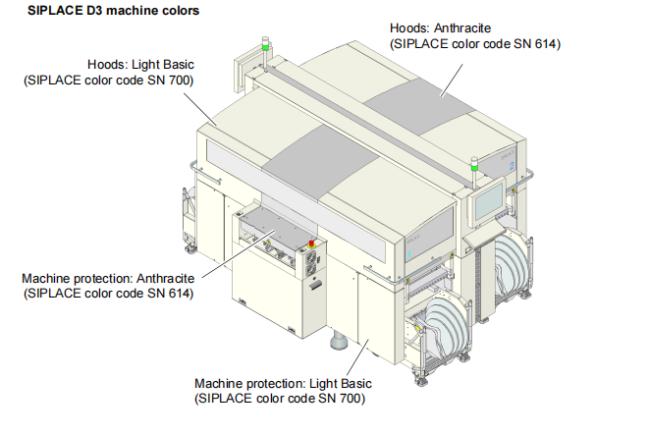 SIPLACE D3 machine colors

Hoods: Anthracite
(SIPLACE color code SN 614)

Hoods: Light Basic
(SIPLACE color code SN 700)

Machine protection: Anthracite
(SIPLACE color code SN 614)

Machine protection: Light Basic
(SIPLACE color code SN 700)