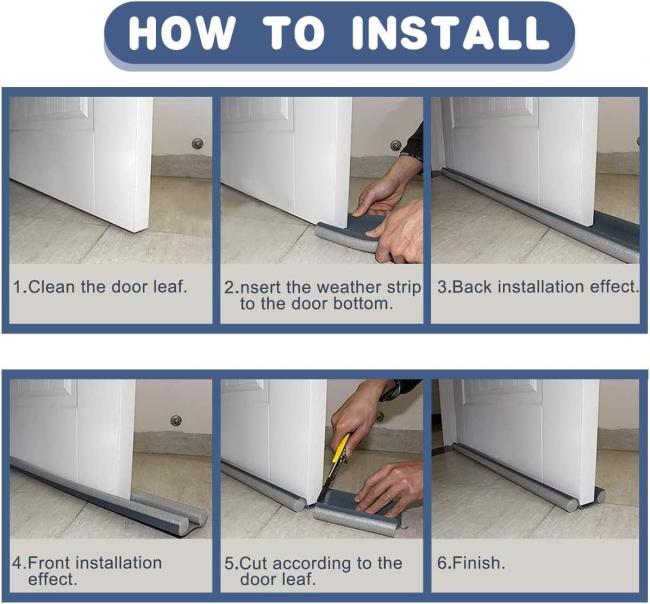 HOW TO INSTALL

1.Clean the door leaf.

2.nsert the weather strip to the door bottom.

3.Back installation effect.

4.Front installation effect.

5.Cut according to the door leaf.

6.Finish.